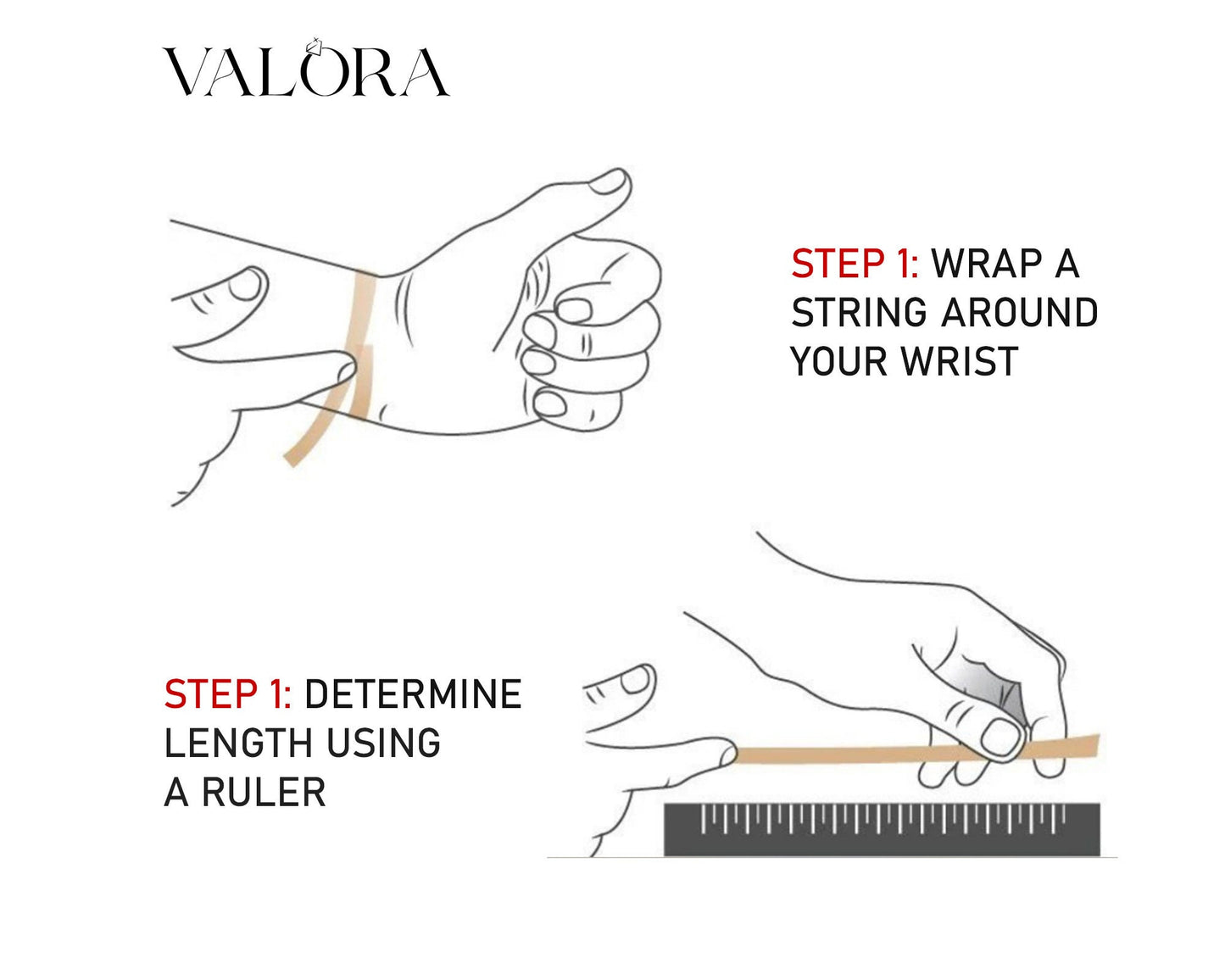 VALORA

STEP 1: WRAP A STRING AROUND YOUR WRIST

STEP 1: DETERMINE LENGTH USING A RULER